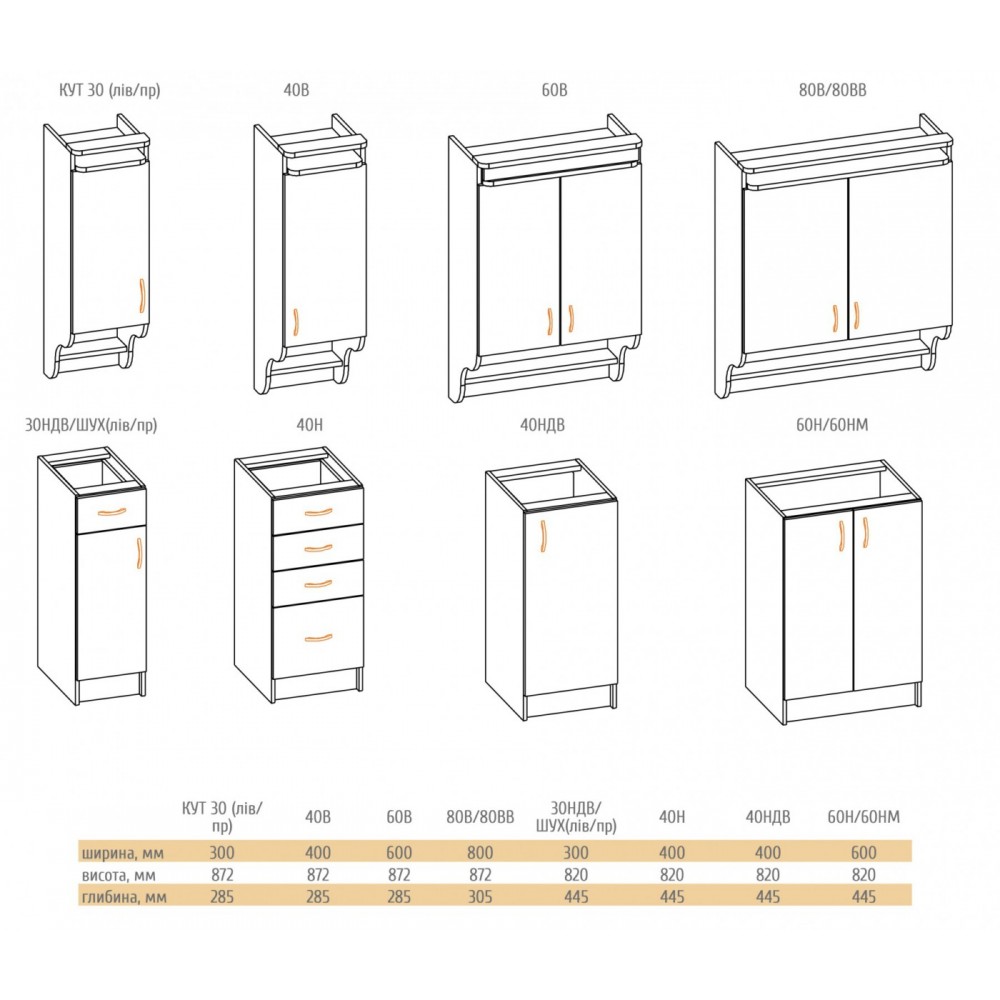 КУТ 30 (лів/пр)

40В

60В

80В/80ВВ

30НДВ/ШУХ(лів/пр)

40Н

40НДВ

60Н/60НМ

| | КУТ 30 (лів/пр) | 40В | 60В | 80В/80ВВ | 30НДВ/ШУХ(лів/пр) | 40Н | 40НДВ | 60Н/60НМ |
|---|---|---|---|---|---|---|---|---|
| ширина, мм | 300 | 400 | 600 | 800 | 300 | 400 | 400 | 600 |
| висота, мм | 872 | 872 | 872 | 872 | 820 | 820 | 820 | 820 |
| глибина, мм | 285 | 285 | 285 | 305 | 445 | 445 | 445 | 445 |